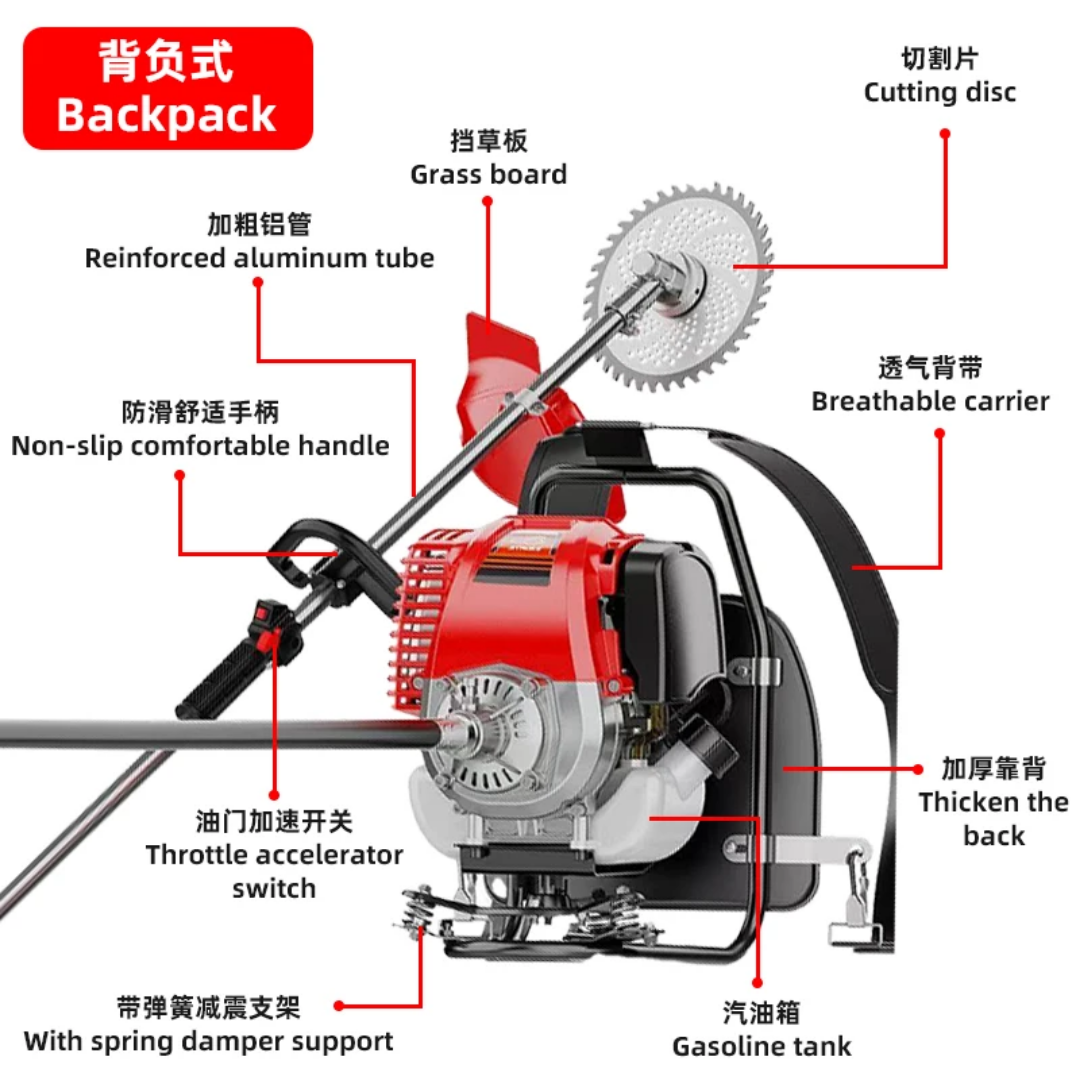 背负式
Backpack

切割片
Cutting disc

挡草板
Grass board

加粗铝管
Reinforced aluminum tube

透气背带
Breathable carrier

防滑舒适手柄
Non-slip comfortable handle

加厚靠背
Thicken the back

油门加速开关
Throttle accelerator switch

带弹簧减震支架
With spring damper support

汽油箱
Gasoline tank